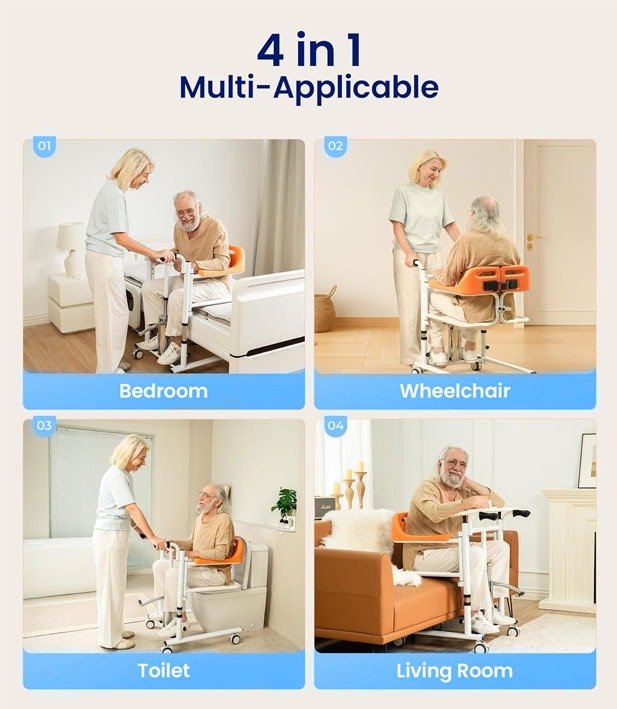 4 in 1
Multi-Applicable

01
Bedroom

02
Wheelchair

03
Toilet

04
Living Room